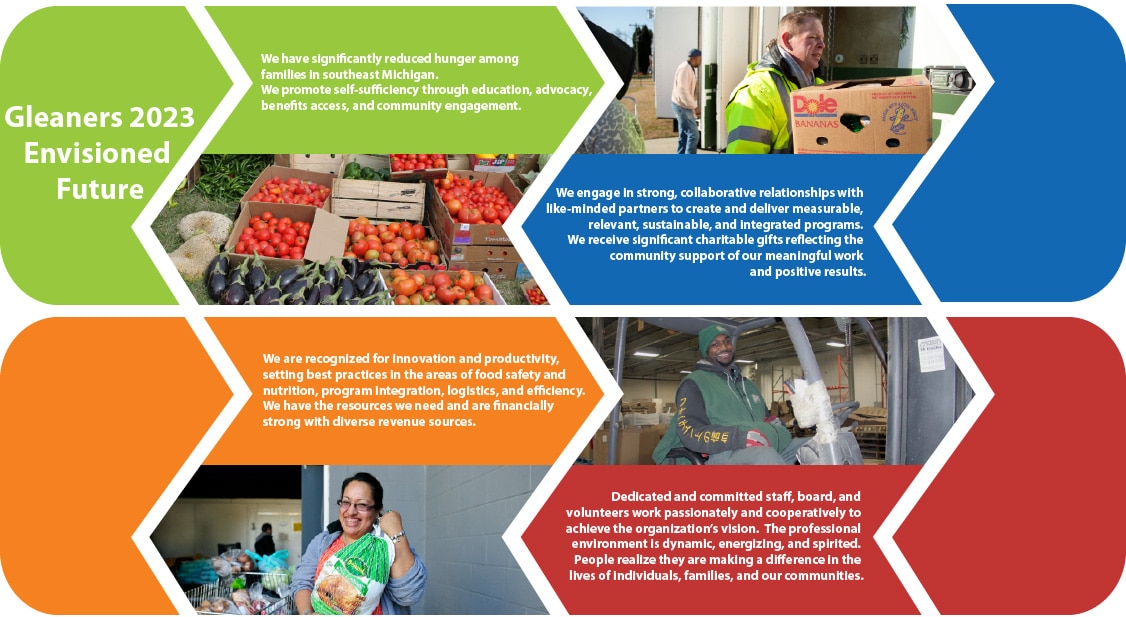 Gleaners 2023 Envisioned Future

We have significantly reduced hunger among families in southeast Michigan.
We promote self-sufficiency through education, advocacy, benefits access, and community engagement.

Dole BANANAS

We engage in strong, collaborative relationships with like-minded partners to create and deliver measurable, relevant, sustainable, and integrated programs.
We receive significant charitable gifts reflecting the community support of our meaningful work and positive results.

We are recognized for innovation and productivity, setting best practices in the areas of food safety and nutrition, program integration, logistics, and efficiency.
We have the resources we need and are financially strong with diverse revenue sources.

Dedicated and committed staff, board, and volunteers work passionately and cooperatively to achieve the organization's vision. The professional environment is dynamic, energizing, and spirited.
People realize they are making a difference in the lives of individuals, families, and our communities.